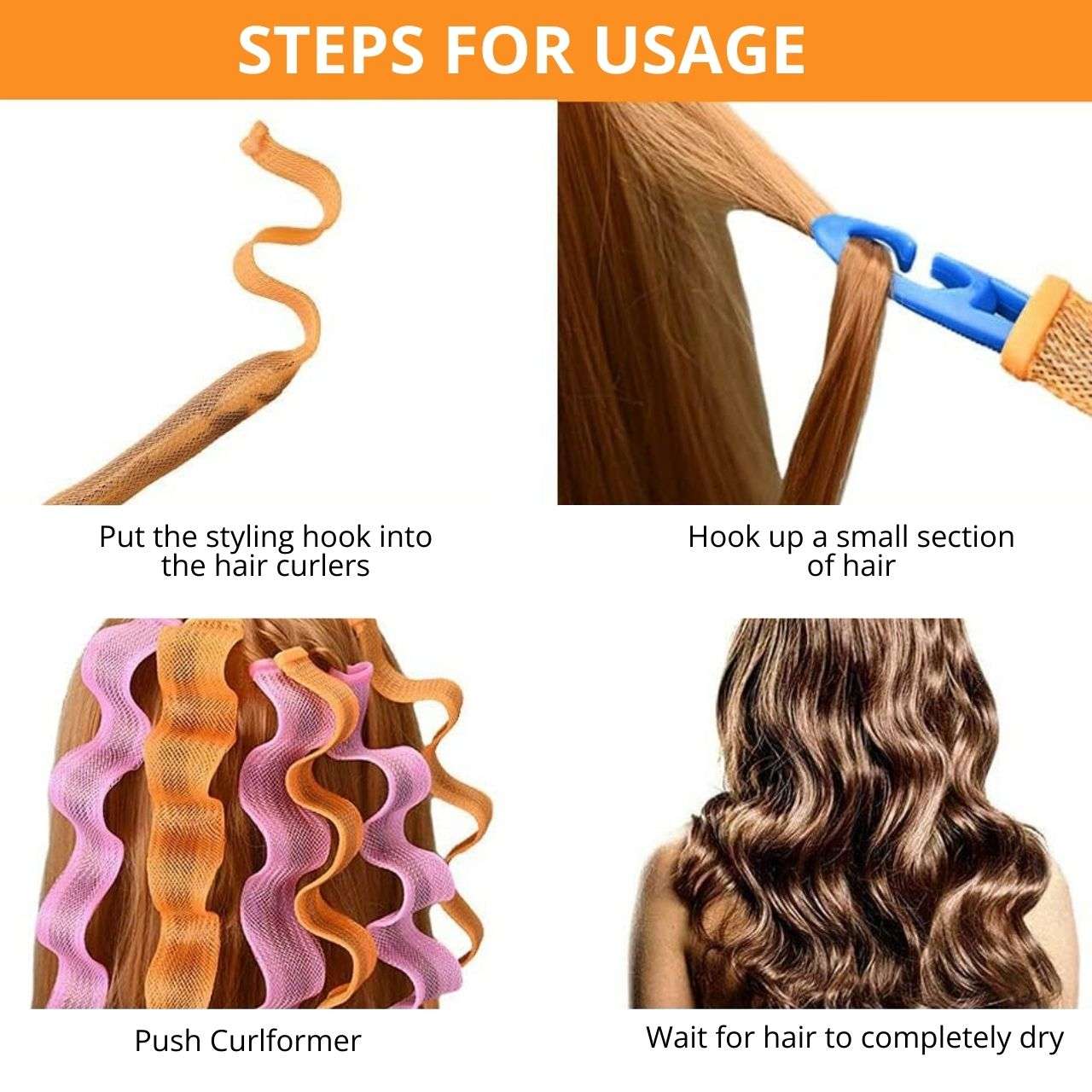 STEPS FOR USAGE

Put the styling hook into the hair curlers

Hook up a small section of hair

Push Curlformer

Wait for hair to completely dry