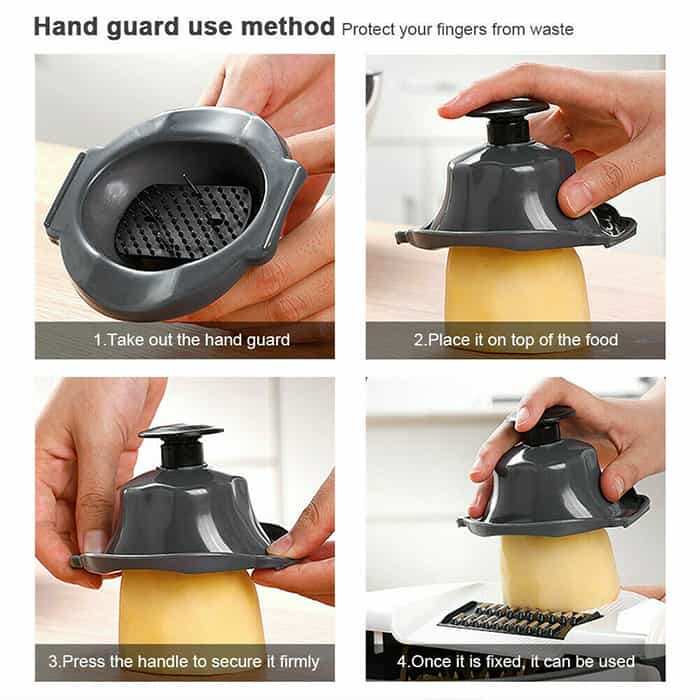 Hand guard use method Protect your fingers from waste

1.Take out the hand guard

2.Place it on top of the food

3.Press the handle to secure it firmly

4.Once it is fixed, it can be used