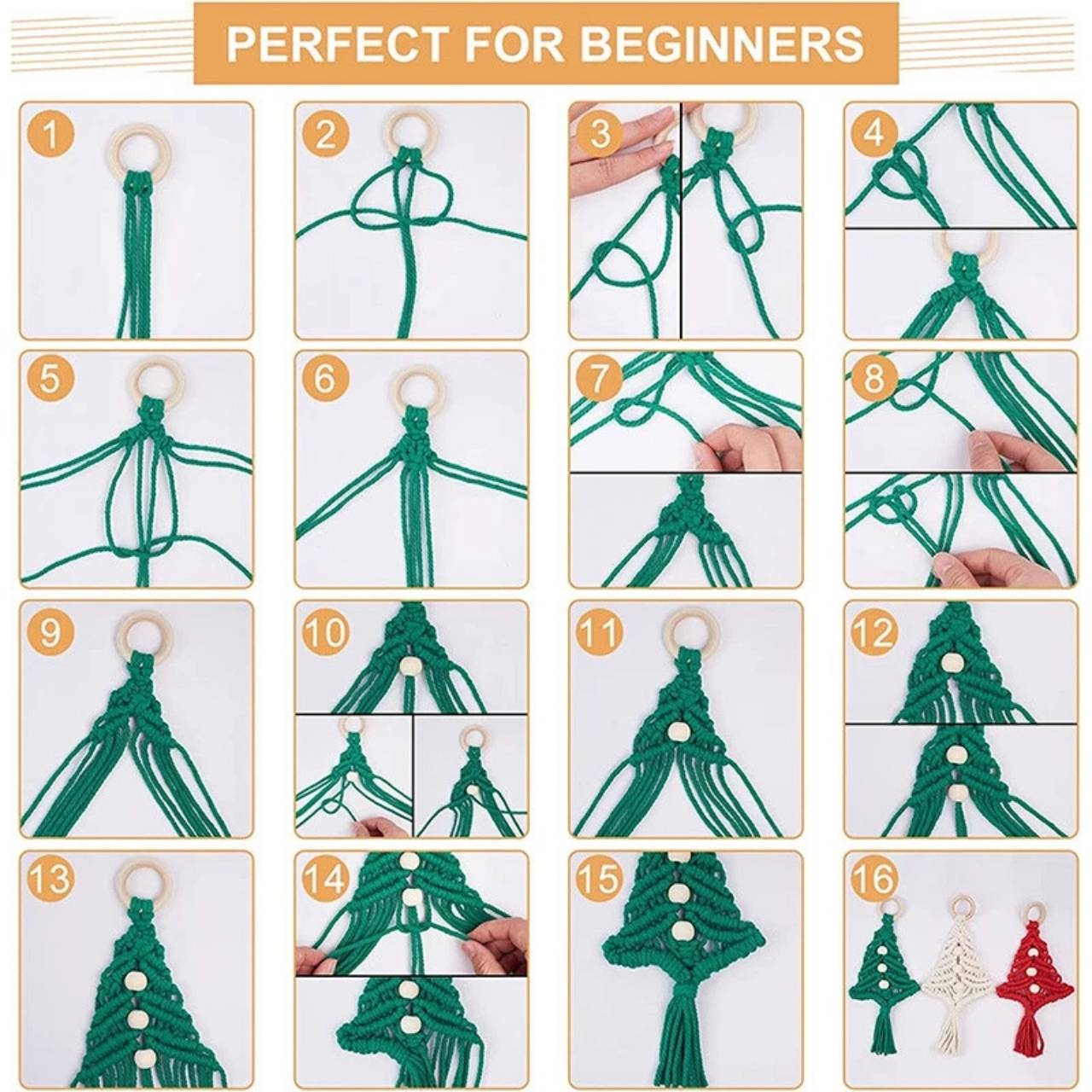 PERFECT FOR BEGINNERS

1

2

3

4

5

6

7

8

9

10

11

12

13

14

15

16